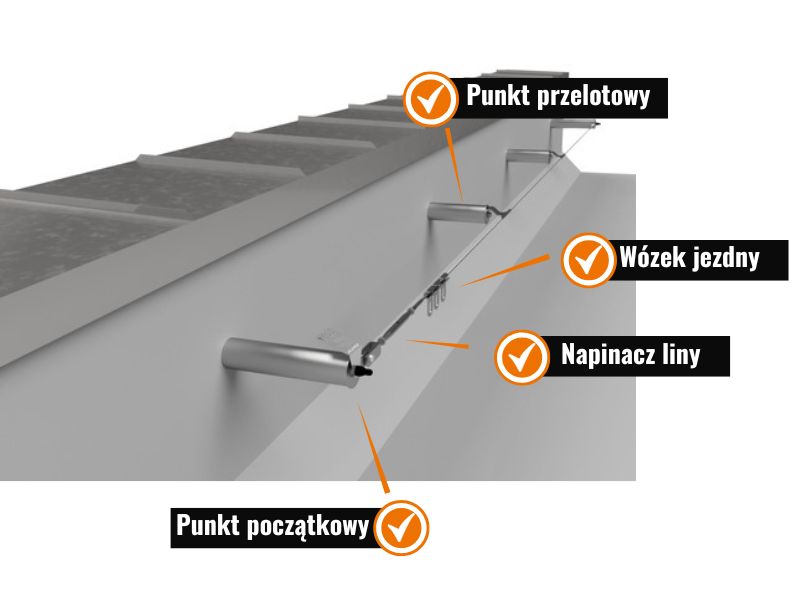 Punkt przelotowy

Wózek jezdny

Napinacz liny

Punkt początkowy